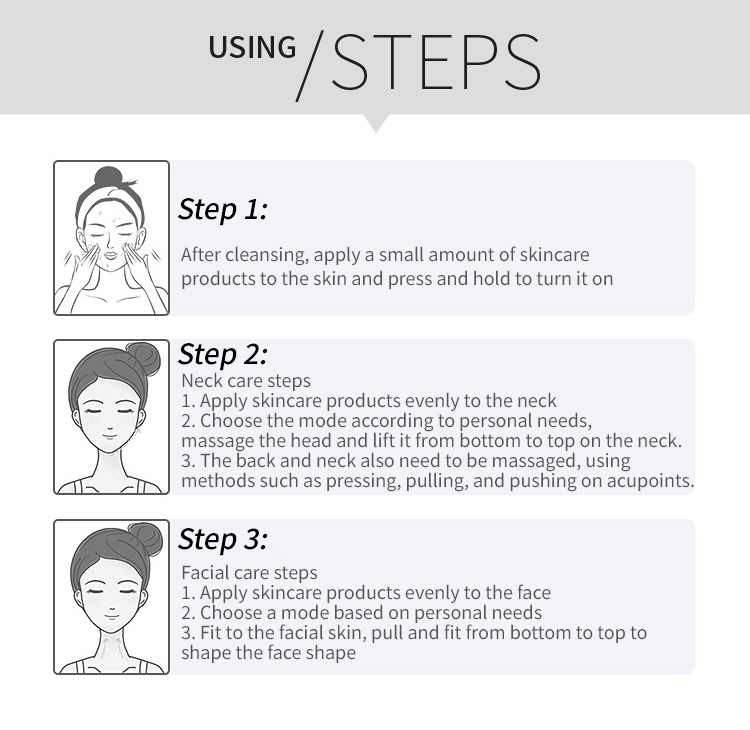 USING / STEPS

Step 1:

After cleansing, apply a small amount of skincare products to the skin and press and hold to turn it on

Step 2:

Neck care steps
1. Apply skincare products evenly to the neck
2. Choose the mode according to personal needs, massage the head and lift it from bottom to top on the neck.
3. The back and neck also need to be massaged, using methods such as pressing, pulling, and pushing on acupoints.

Step 3:

Facial care steps
1. Apply skincare products evenly to the face
2. Choose a mode based on personal needs
3. Fit to the facial skin, pull and fit from bottom to top to shape the face shape