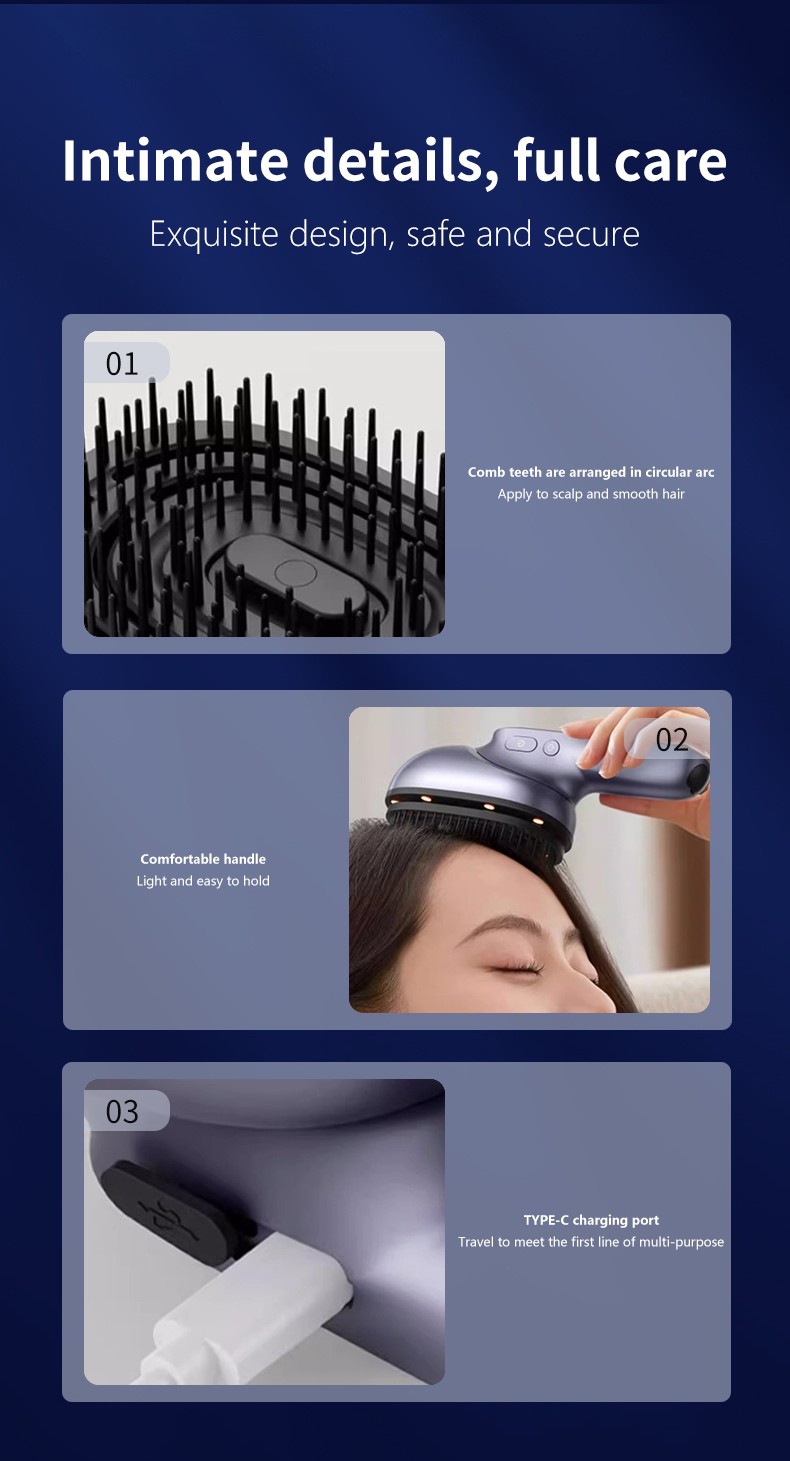 Intimate details, full care

Exquisite design, safe and secure

01

Comb teeth are arranged in circular arc
Apply to scalp and smooth hair

02

Comfortable handle
Light and easy to hold

03

TYPE-C charging port
Travel to meet the first line of multi-purpose